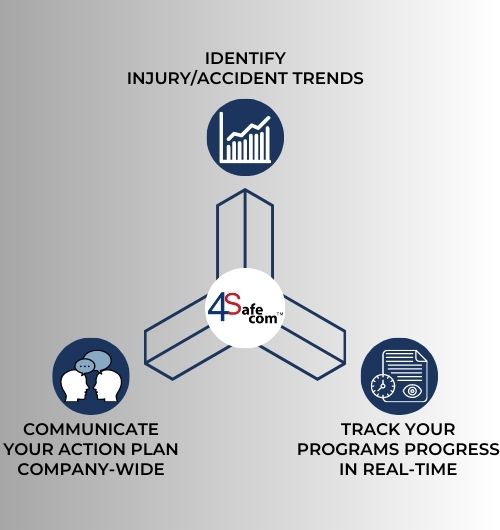 IDENTIFY
INJURY/ACCIDENT TRENDS

4Safe com™

COMMUNICATE
YOUR ACTION PLAN
COMPANY-WIDE

TRACK YOUR
PROGRAMS PROGRESS
IN REAL-TIME