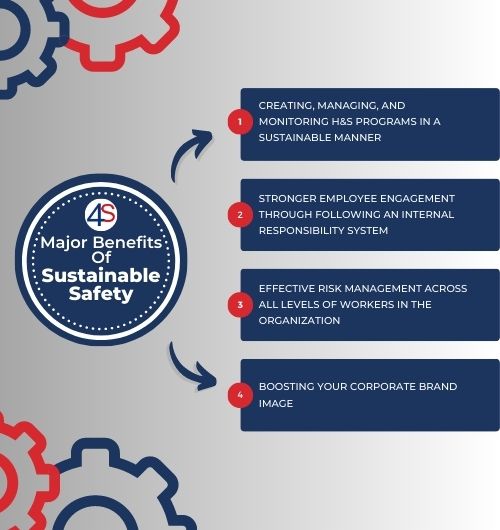 4S

Major Benefits Of Sustainable Safety

1 CREATING, MANAGING, AND MONITORING H&S PROGRAMS IN A SUSTAINABLE MANNER

2 STRONGER EMPLOYEE ENGAGEMENT THROUGH FOLLOWING AN INTERNAL RESPONSIBILITY SYSTEM

3 EFFECTIVE RISK MANAGEMENT ACROSS ALL LEVELS OF WORKERS IN THE ORGANIZATION

4 BOOSTING YOUR CORPORATE BRAND IMAGE