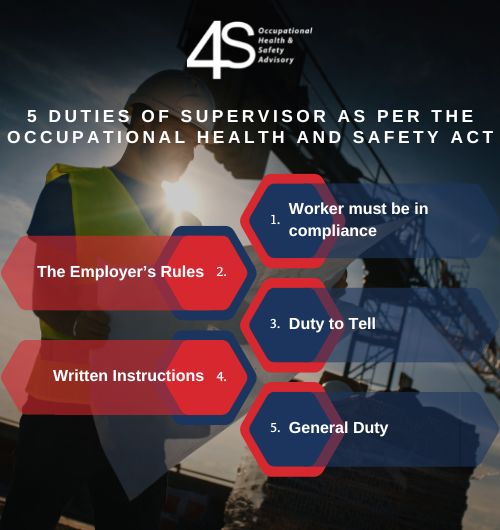 4S Occupational Health & Safety Advisory

5 DUTIES OF SUPERVISOR AS PER THE OCCUPATIONAL HEALTH AND SAFETY ACT

1. Worker must be in compliance

The Employer's Rules 2.

3. Duty to Tell

Written Instructions 4.

5. General Duty